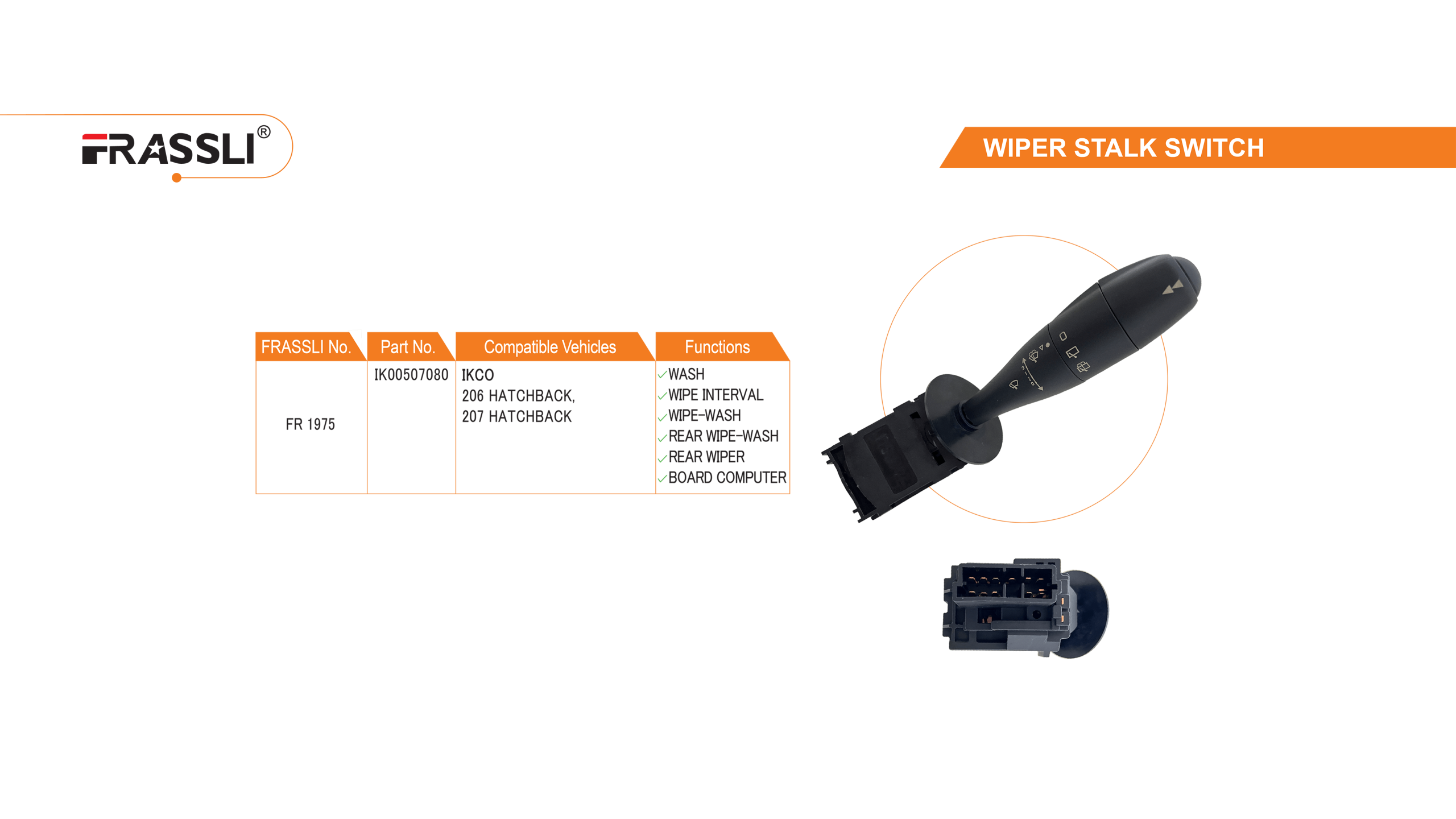 FRASSLI®

WIPER STALK SWITCH

| FRASSLI No. | Part No. | Compatible Vehicles | Functions |
|---|---|---|---|
| FR 1975 | IK00507080 | IKCO 206 HATCHBACK, 207 HATCHBACK | ✓WASH ✓WIPE INTERVAL ✓WIPE-WASH ✓REAR WIPE-WASH ✓REAR WIPER ✓BOARD COMPUTER |