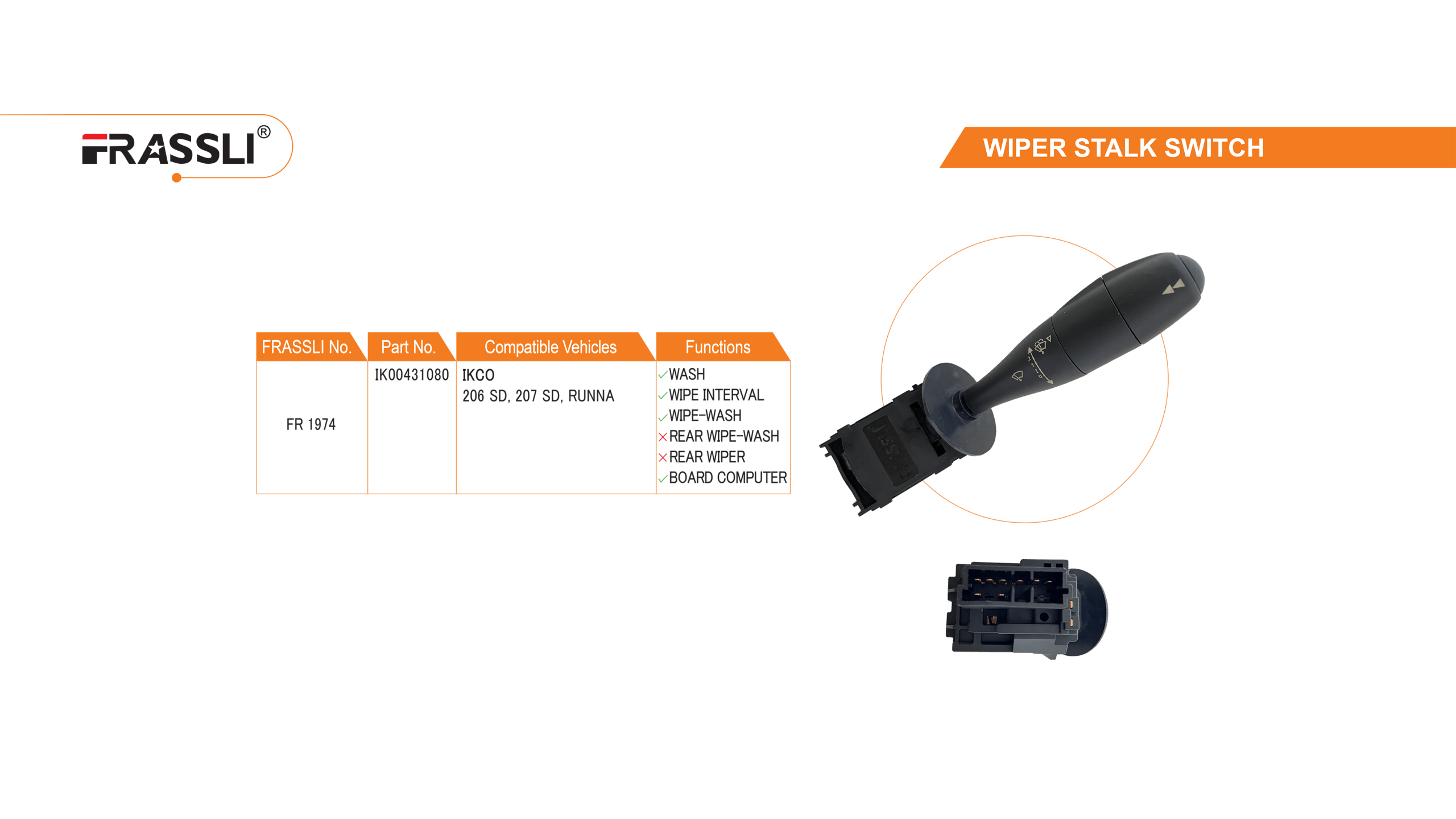 FRASSLI®

WIPER STALK SWITCH

| FRASSLI No. | Part No. | Compatible Vehicles | Functions |
|---|---|---|---|
| FR 1974 | IK00431080 | IKCO 206 SD, 207 SD, RUNNA | ✓WASH ✓WIPE INTERVAL ✓WIPE-WASH ×REAR WIPE-WASH ×REAR WIPER ✓BOARD COMPUTER |