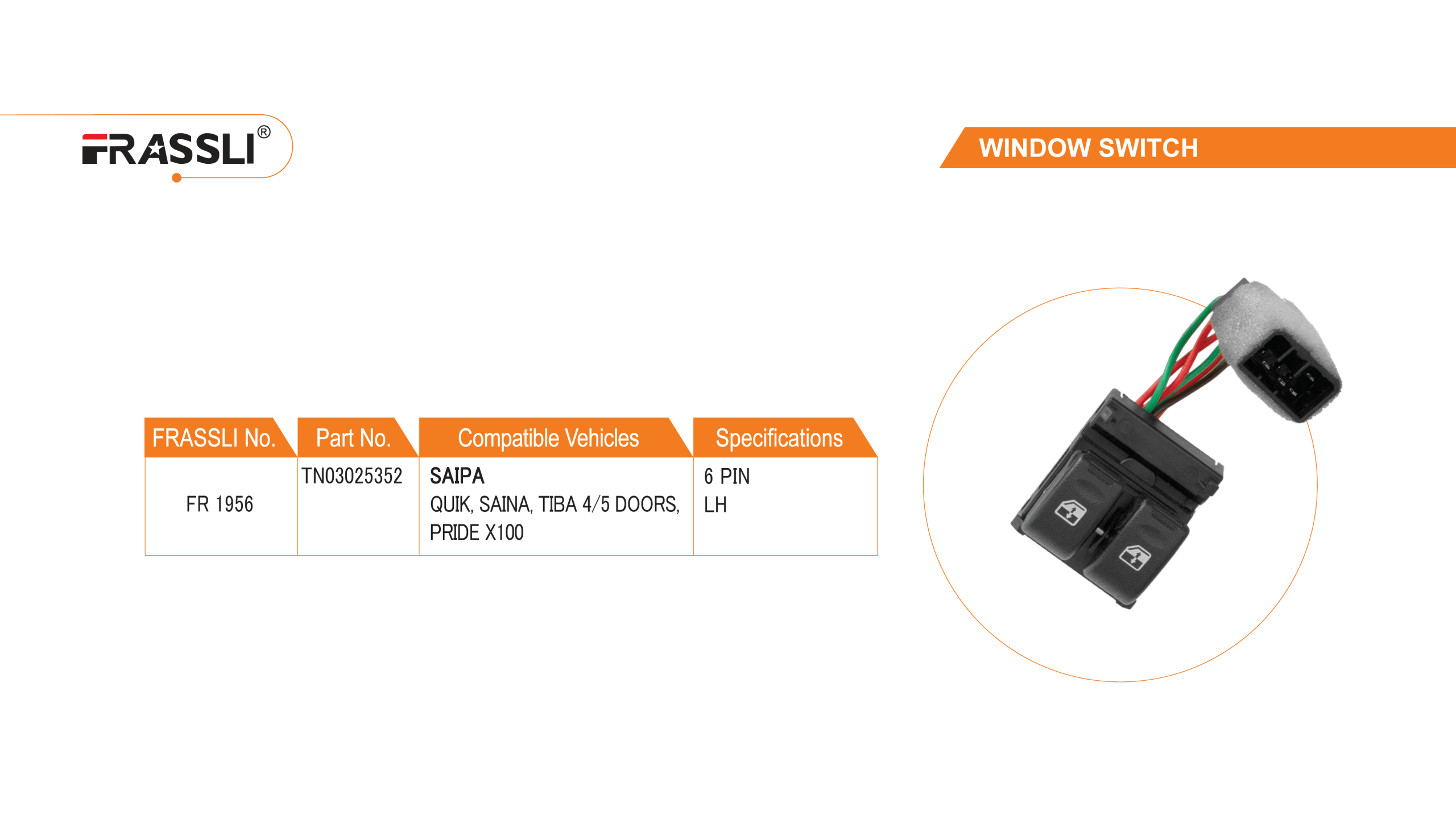 FRASSLI®

WINDOW SWITCH

| FRASSLI No. | Part No. | Compatible Vehicles | Specifications |
|---|---|---|---|
| FR 1956 | TN03025352 | SAIPA QUIK, SAINA, TIBA 4/5 DOORS, PRIDE X100 | 6 PIN LH |